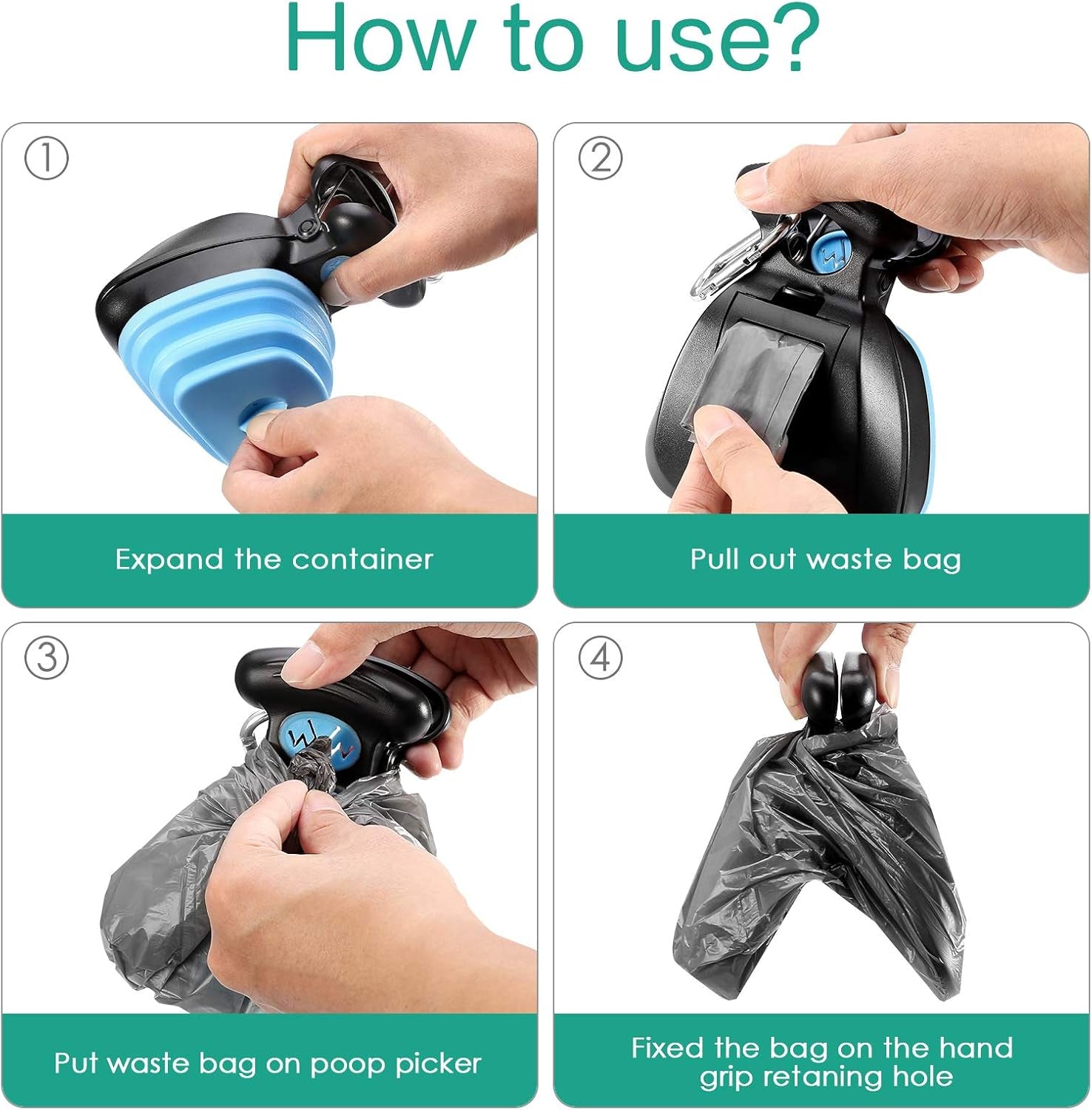 How to use?

①

Expand the container

②

Pull out waste bag

③

Put waste bag on poop picker

④

Fixed the bag on the hand grip retaning hole